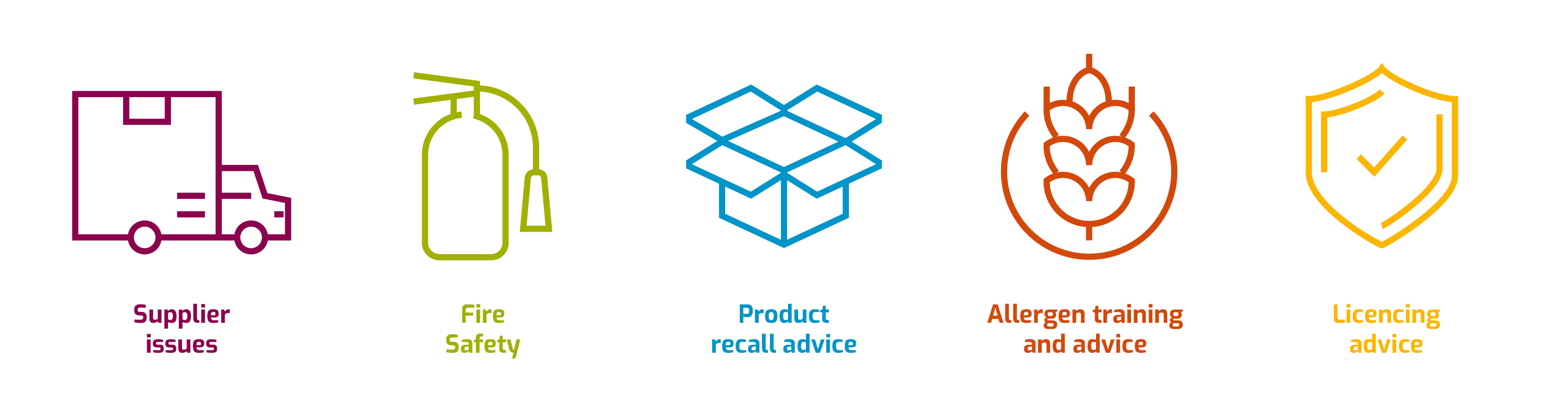 Supplier issues

Fire Safety

Product recall advice

Allergen training and advice

Licencing advice